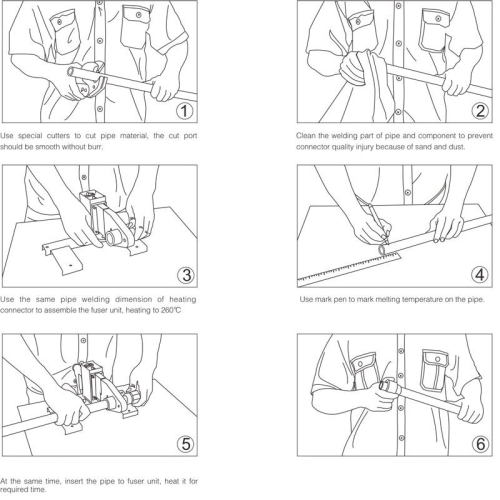 1

Use special cutters to cut pipe material, the cut port should be smooth without burr.

2

Clean the welding part of pipe and component to prevent connector quality injury because of sand and dust.

3

Use the same pipe welding dimension of heating connector to assemble the fuser unit, heating to 260℃

4

Use mark pen to mark melting temperature on the pipe.

5

At the same time, insert the pipe to fuser unit, heat it for required time.

6